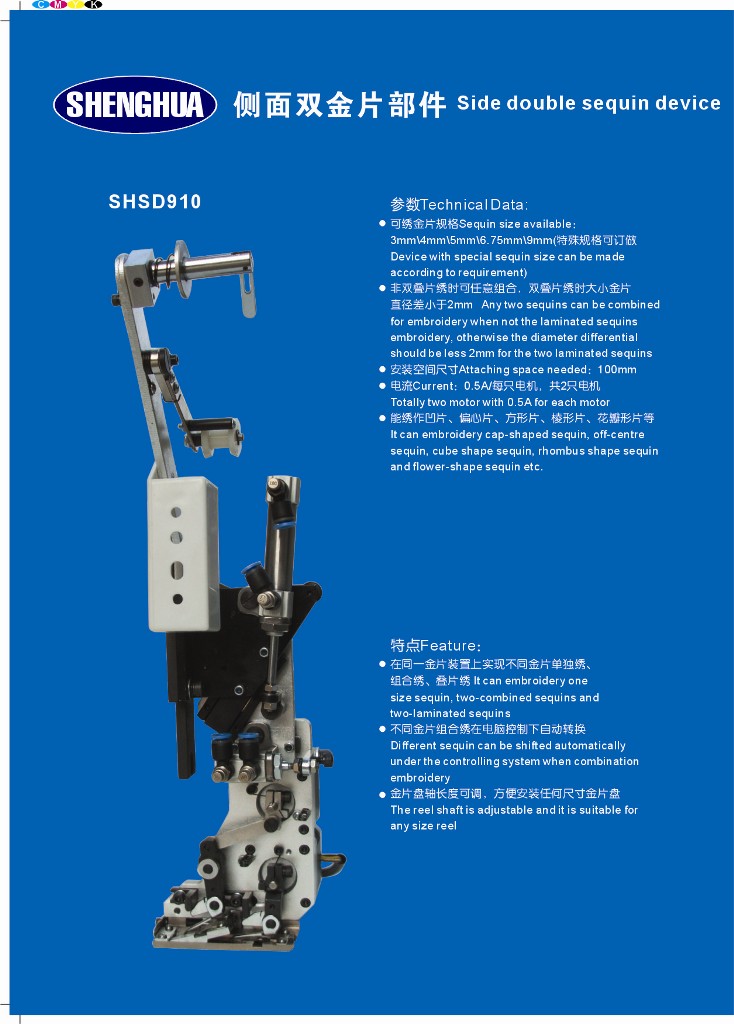 C M Y K

SHENGHUA 侧面双金片部件 Side double sequin device

SHSD910

参数Technical Data:

● 可绣金片规格Sequin size available: 3mm\4mm\5mm\6.75mm\9mm(特殊规格可订做 Device with special sequin size can be made according to requirement)
● 非双叠片绣时可任意组合，双叠片绣时大小金片直径差小于2mm Any two sequins can be combined for embroidery when not the laminated sequins embroidery, otherwise the diameter differential should be less 2mm for the two laminated sequins
● 安装空间尺寸Attaching space needed: 100mm
● 电流Current: 0.5A/每只电机，共2只电机 Totally two motor with 0.5A for each motor
● 能绣作凹片、偏心片、方形片、棱形片、花瓣形片等 It can embroidery cap-shaped sequin, off-centre sequin, cube shape sequin, rhombus shape sequin and flower-shape sequin etc.

特点Feature:

● 在同一金片装置上实现不同金片单独绣、组合绣、叠片绣 It can embroidery one size sequin, two-combined sequins and two-laminated sequins
● 不同金片组合绣在电脑控制下自动转换 Different sequin can be shifted automatically under the controlling system when combination embroidery
● 金片盘轴长度可调，方便安装任何尺寸金片盘 The reel shaft is adjustable and it is suitable for any size reel